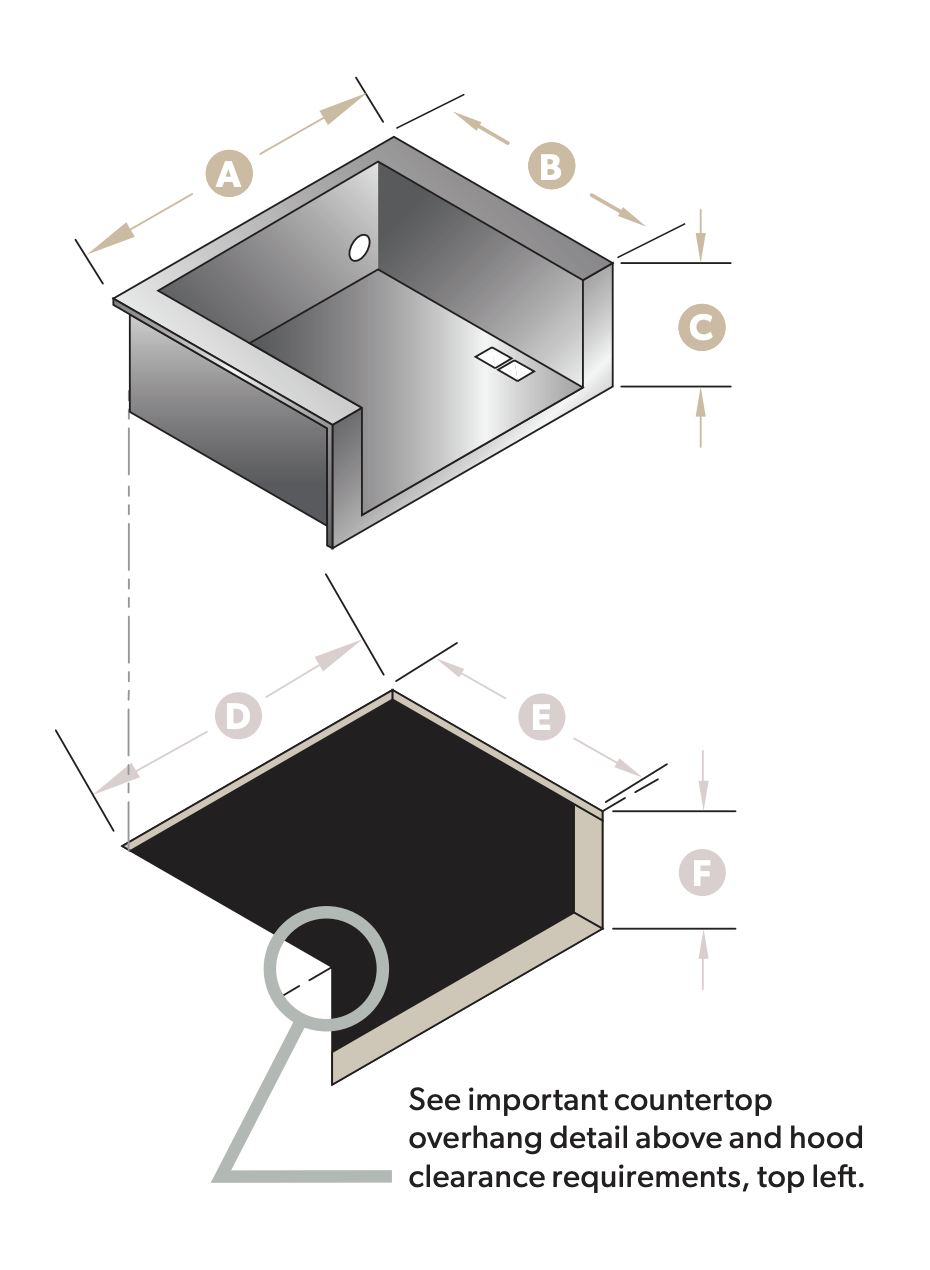 A
B
C
D
E
F
See important countertop overhang detail above and hood clearance requirements, top left.